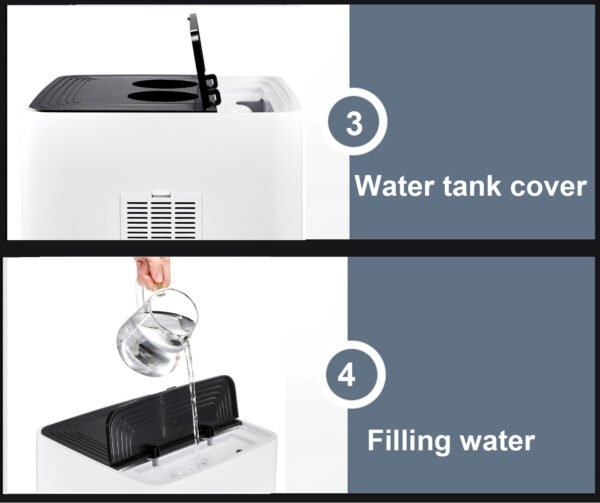 3

Water tank cover

4

Filling water